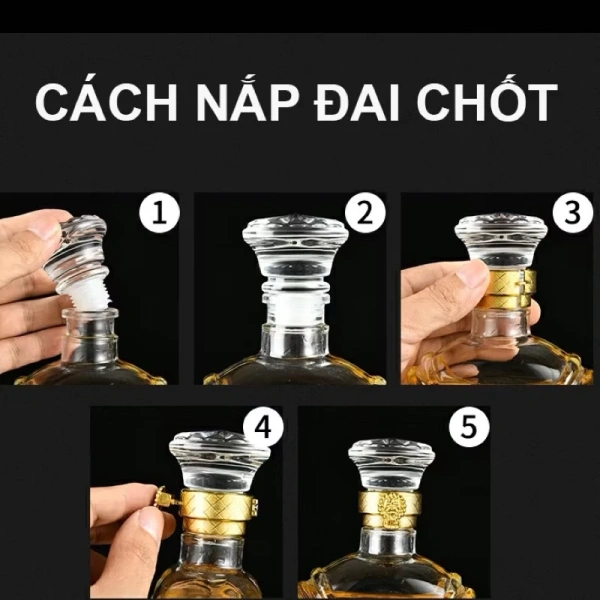 CÁCH NẮP ĐAI CHỐT

1

2

3

4

5