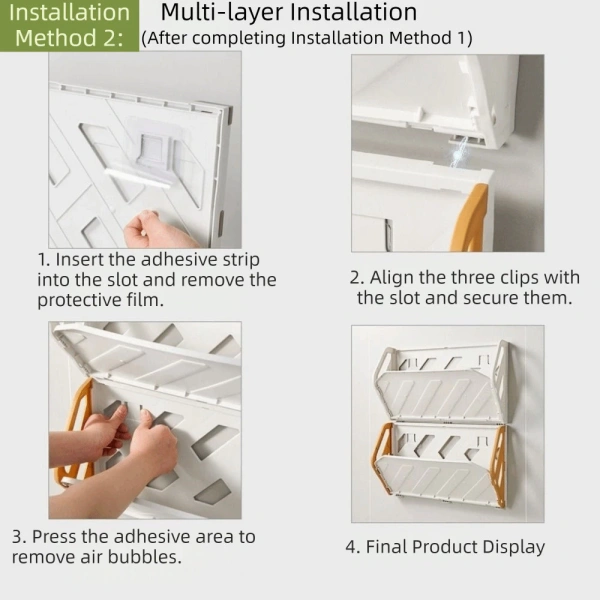 Installation Method 2:

Multi-layer Installation
(After completing Installation Method 1)

1. Insert the adhesive strip into the slot and remove the protective film.

2. Align the three clips with the slot and secure them.

3. Press the adhesive area to remove air bubbles.

4. Final Product Display