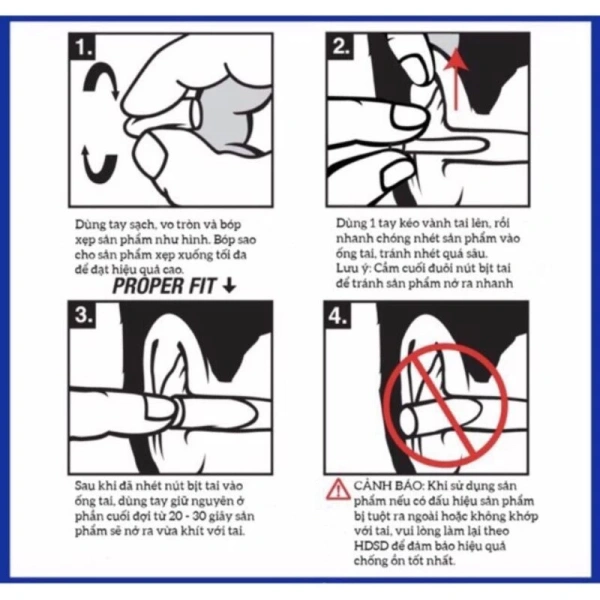 1.

Dùng tay sạch, vo tròn và bóp xẹp sản phẩm như hình. Bóp sao cho sản phẩm xẹp xuống tối đa để đạt hiệu quả cao.

2.

Dùng 1 tay kéo vành tai lên, rồi nhanh chóng nhét sản phẩm vào ống tai, tránh nhét quá sâu.
Lưu ý: Cầm cuối đuôi nút bịt tai để tránh sản phẩm nở ra nhanh

PROPER FIT ↓

3.

Sau khi đã nhét nút bịt tai vào ống tai, dùng tay giữ nguyên ở phần cuối đợi từ 20 - 30 giây sản phẩm sẽ nở ra vừa khít với tai.

4.

CẢNH BÁO: Khi sử dụng sản phẩm nếu có dấu hiệu sản phẩm bị tuột ra ngoài hoặc không khớp với tai, vui lòng làm lại theo HDSD để đảm bảo hiệu quả chống ồn tốt nhất.