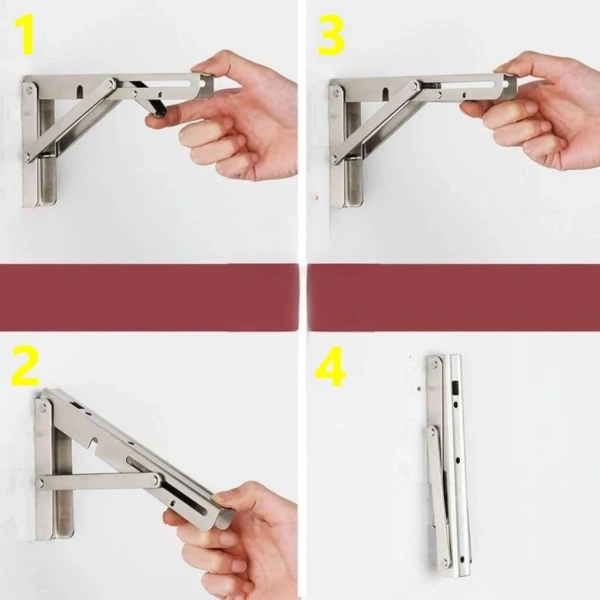 1

3

2

4