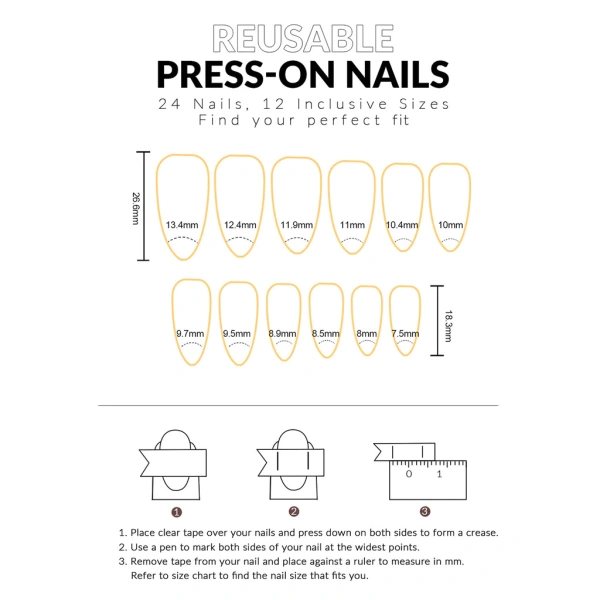 REUSABLE
PRESS-ON NAILS
24 Nails, 12 Inclusive Sizes
Find your perfect fit

26.6mm
13.4mm
12.4mm
11.9mm
11mm
10.4mm
10mm

9.7mm
9.5mm
8.9mm
8.5mm
8mm
7.5mm
18.3mm

0 1

1
2
3

1. Place clear tape over your nails and press down on both sides to form a crease.
2. Use a pen to mark both sides of your nail at the widest points.
3. Remove tape from your nail and place against a ruler to measure in mm. Refer to size chart to find the nail size that fits you.